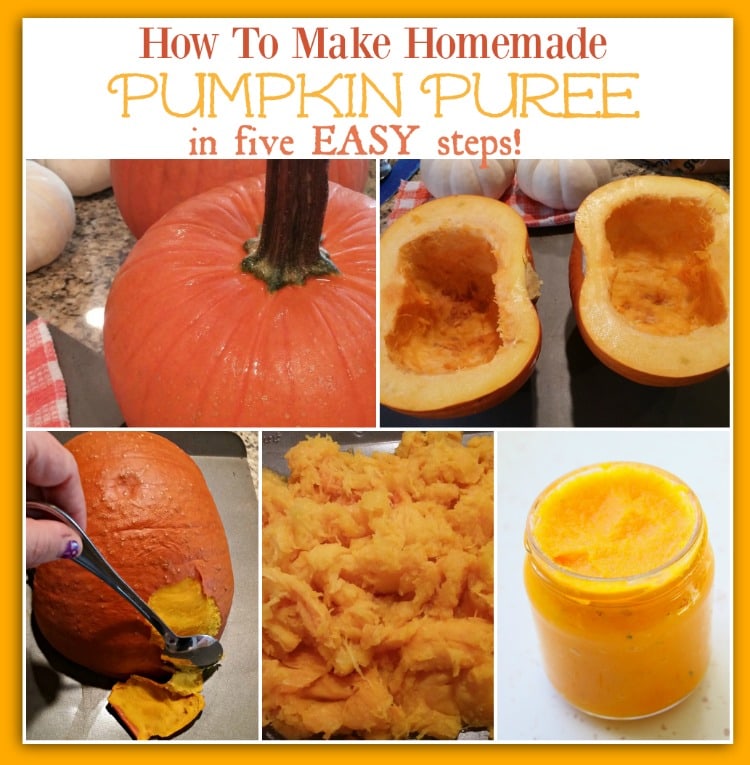 How To Make Homemade
PUMPKIN PUREE
in five EASY steps!